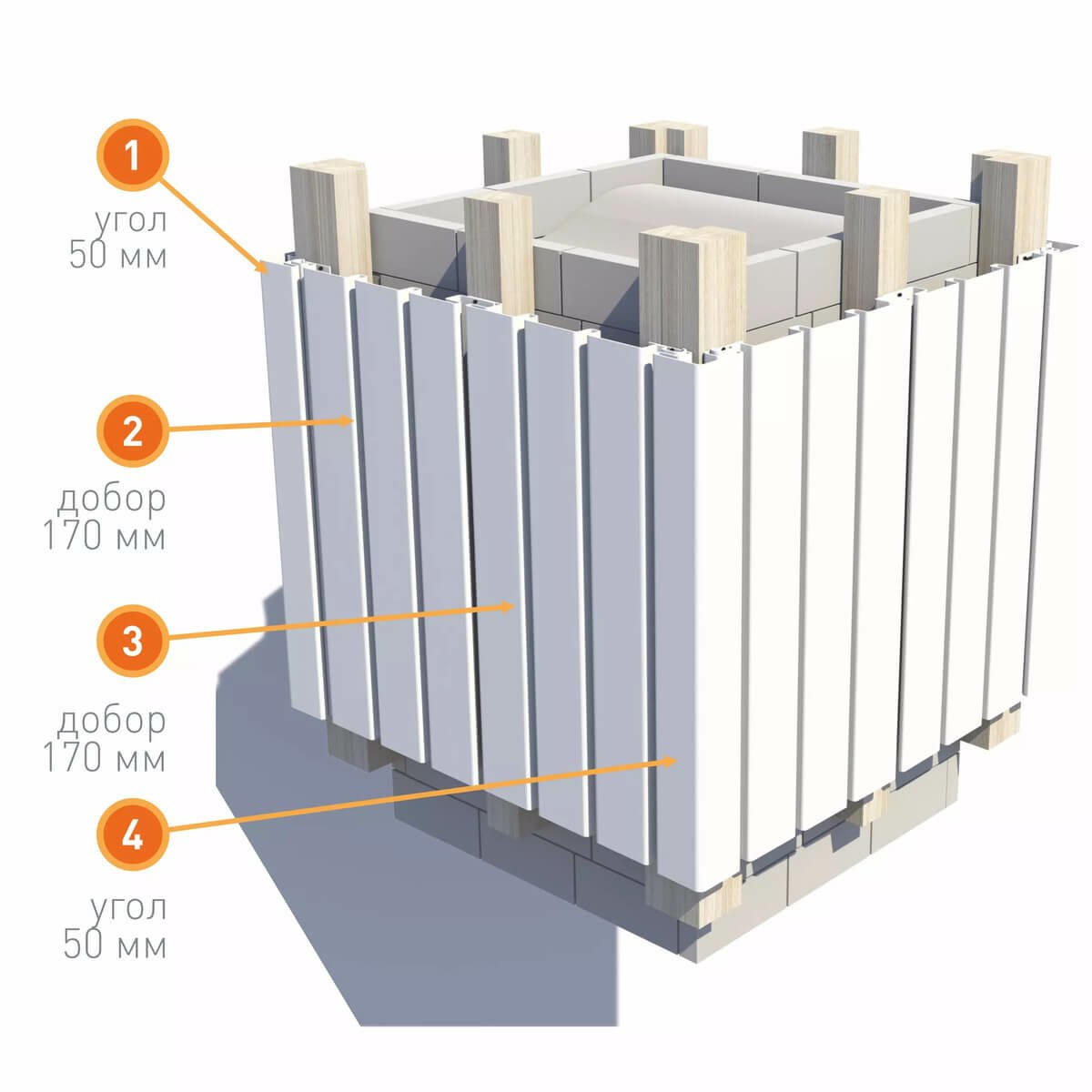 1
угол
50 мм

2
добор
170 мм

3
добор
170 мм

4
угол
50 мм