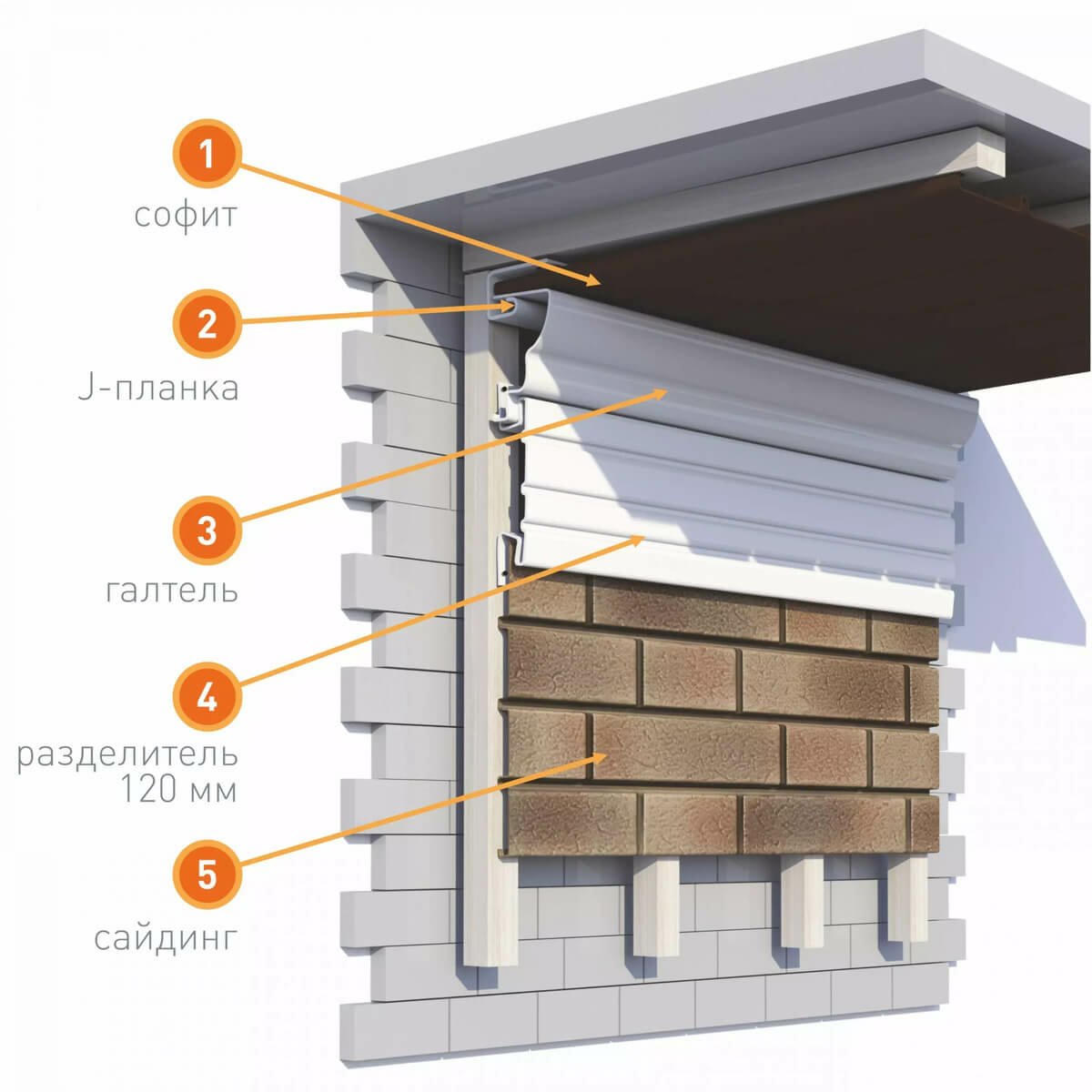 1
софит

2
J-планка

3
галтель

4
разделитель
120 мм

5
сайдинг