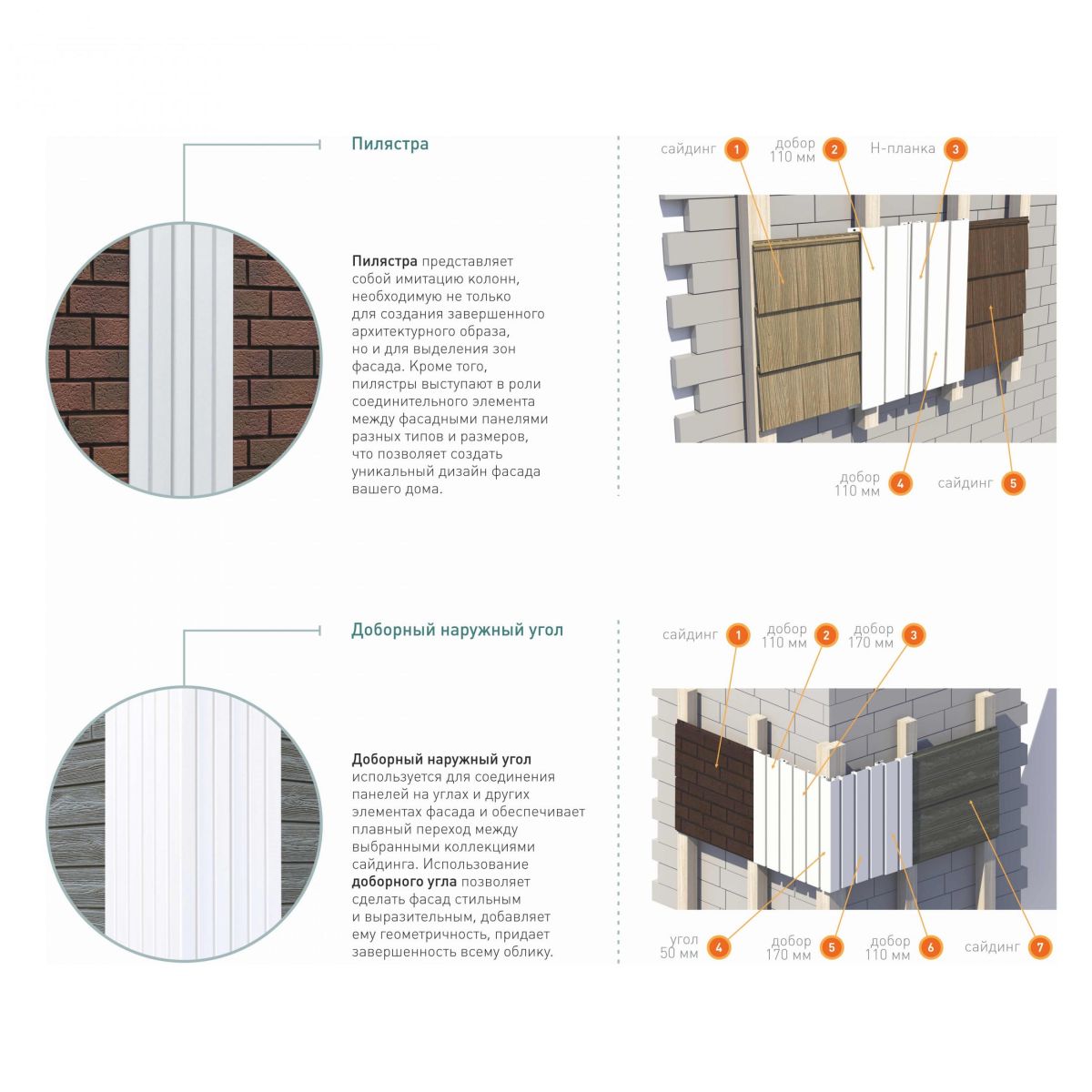 Пилястра

Пилястра представляет собой имитацию колонн, необходимую не только для создания завершенного архитектурного образа, но и для выделения зон фасада. Кроме того, пилястры выступают в роли соединительного элемента между фасадными панелями разных типов и размеров, что позволяет создать уникальный дизайн фасада вашего дома.

сайдинг 1
добор 110 мм 2
Н-планка 3
добор 110 мм 4
сайдинг 5

Доборный наружный угол

Доборный наружный угол используется для соединения панелей на углах и других элементах фасада и обеспечивает плавный переход между выбранными коллекциями сайдинга. Использование доборного угла позволяет сделать фасад стильным и выразительным, добавляет ему геометричность, придает завершенность всему облику.

сайдинг 1
добор 110 мм 2
добор 170 мм 3
угол 50 мм 4
добор 170 мм 5
добор 110 мм 6
сайдинг 7